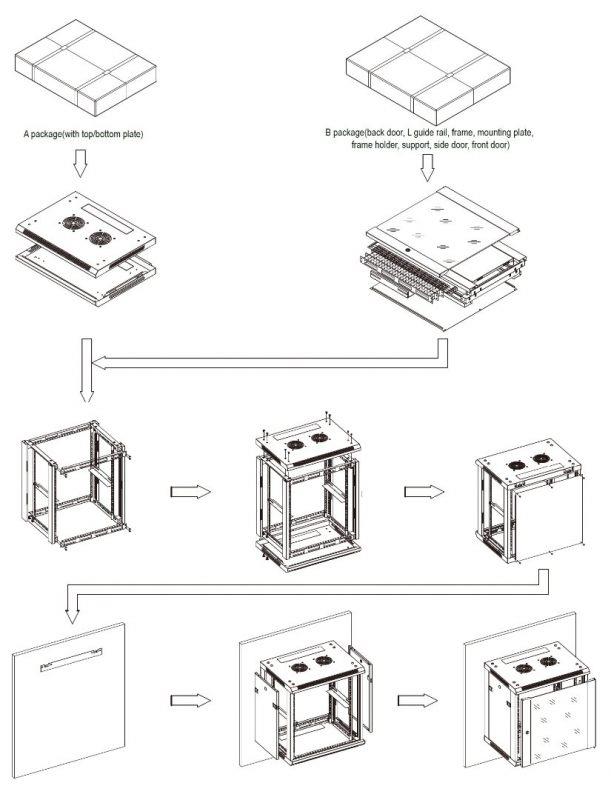 A package(with top/bottom plate)

B package(back door, L guide rail, frame, mounting plate, frame holder, support, side door, front door)